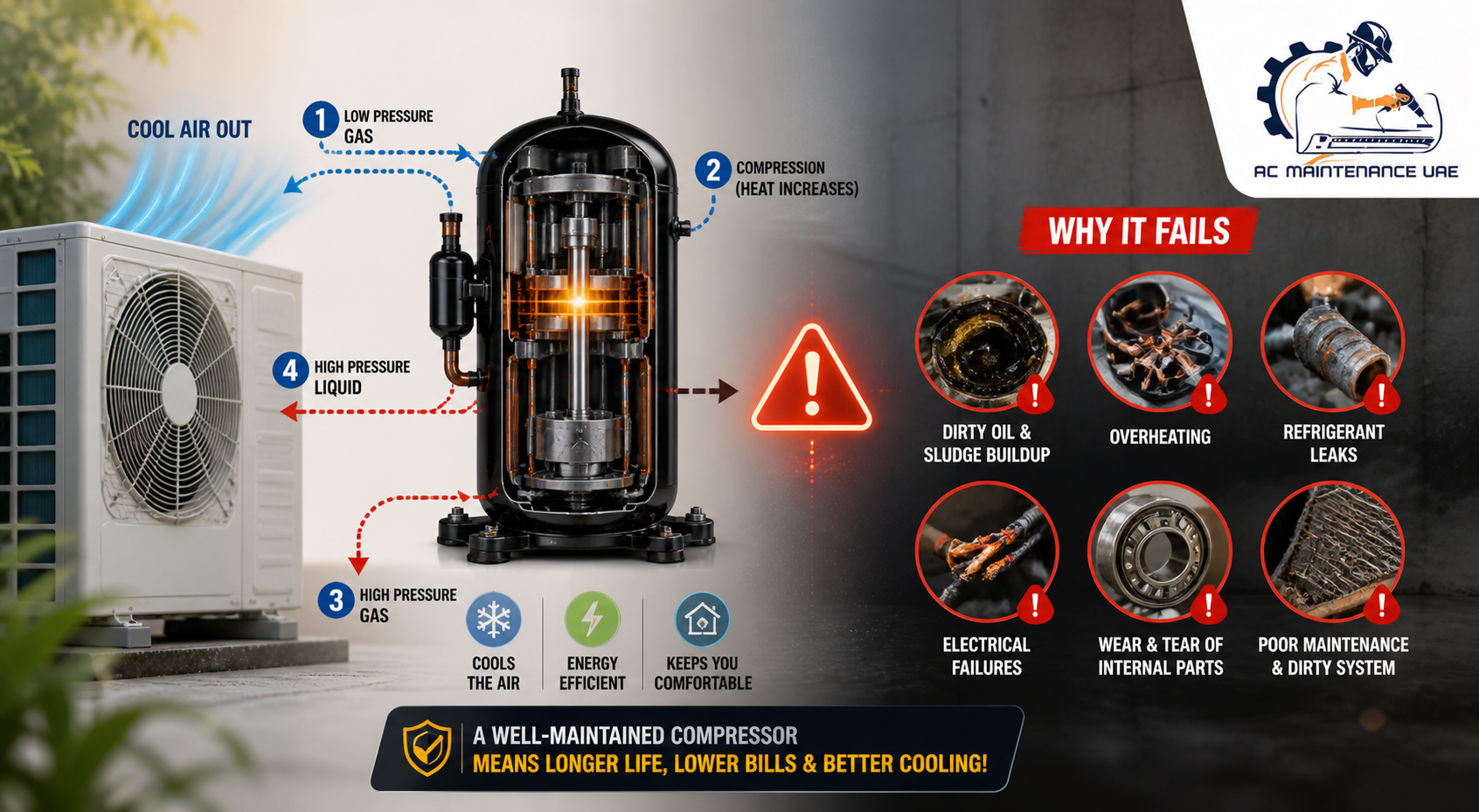 COOL AIR OUT

1 LOW PRESSURE GAS

2 COMPRESSION (HEAT INCREASES)

4 HIGH PRESSURE LIQUID

3 HIGH PRESSURE GAS

COOLS THE AIR

ENERGY EFFICIENT

KEEPS YOU COMFORTABLE

AC MAINTENANCE UAE

WHY IT FAILS

DIRTY OIL & SLUDGE BUILDUP

OVERHEATING

REFRIGERANT LEAKS

ELECTRICAL FAILURES

WEAR & TEAR OF INTERNAL PARTS

POOR MAINTENANCE & DIRTY SYSTEM

A WELL-MAINTAINED COMPRESSOR
MEANS LONGER LIFE, LOWER BILLS & BETTER COOLING!