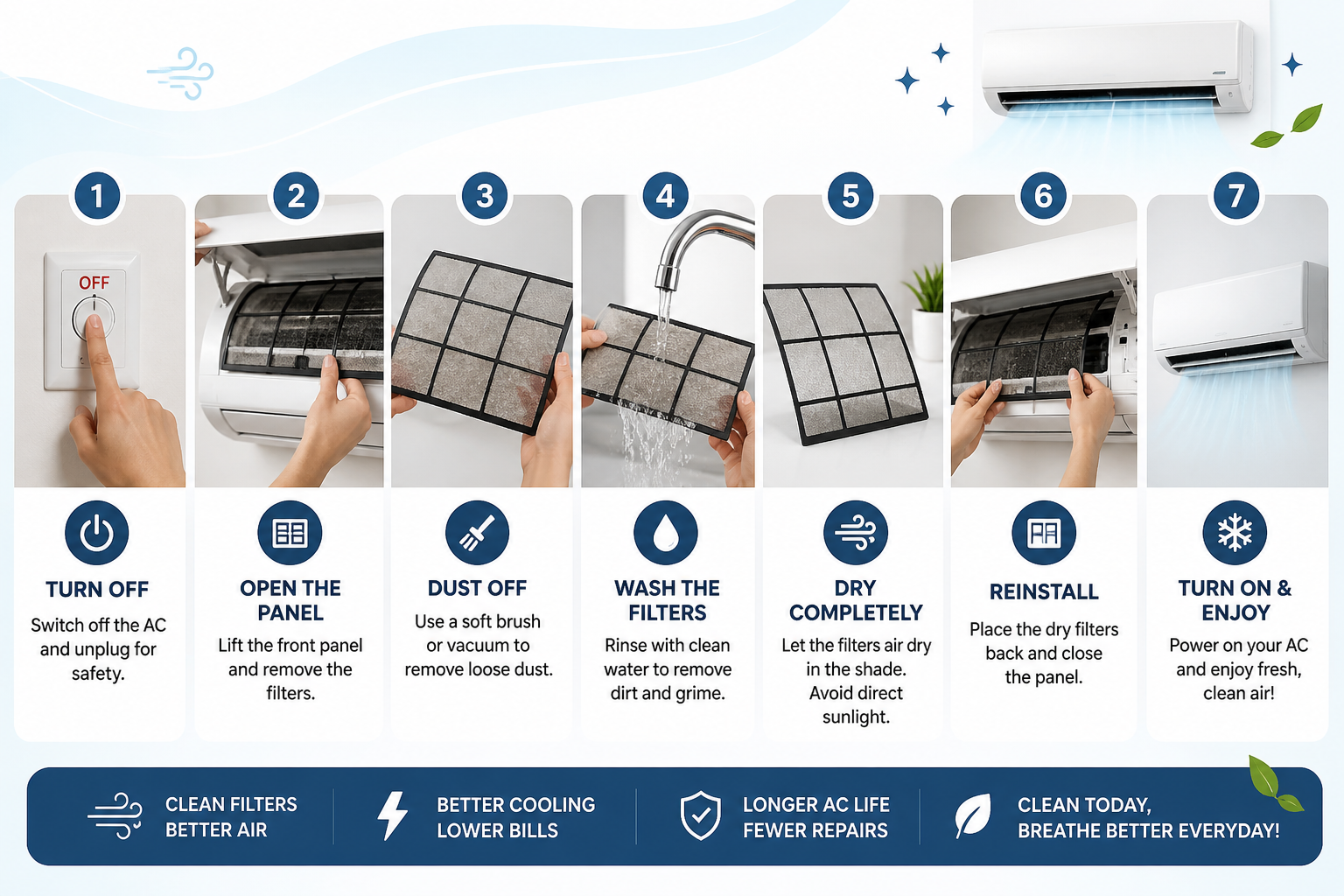 1

OFF

TURN OFF

Switch off the AC and unplug for safety.

2

OPEN THE PANEL

Lift the front panel and remove the filters.

3

DUST OFF

Use a soft brush or vacuum to remove loose dust.

4

WASH THE FILTERS

Rinse with clean water to remove dirt and grime.

5

DRY COMPLETELY

Let the filters air dry in the shade. Avoid direct sunlight.

6

REINSTALL

Place the dry filters back and close the panel.

7

TURN ON & ENJOY

Power on your AC and enjoy fresh, clean air!

CLEAN FILTERS BETTER AIR

BETTER COOLING LOWER BILLS

LONGER AC LIFE FEWER REPAIRS

CLEAN TODAY, BREATHE BETTER EVERYDAY!