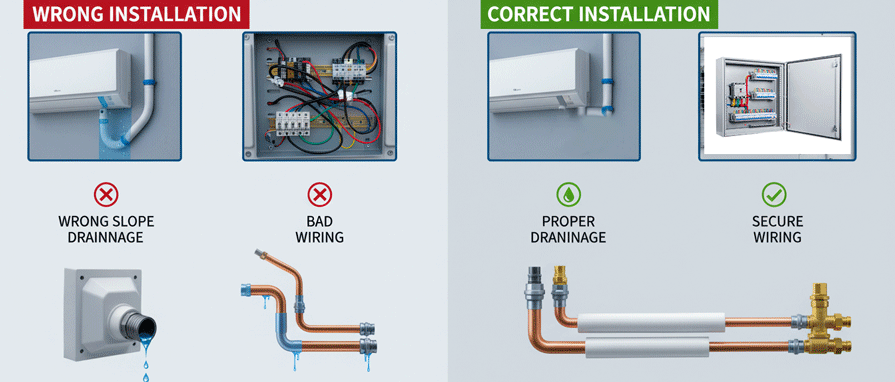 WRONG INSTALLATION

WRONG SLOPE DRAINNAGE

BAD WIRING

CORRECT INSTALLATION

PROPER DRANINAGE

SECURE WIRING