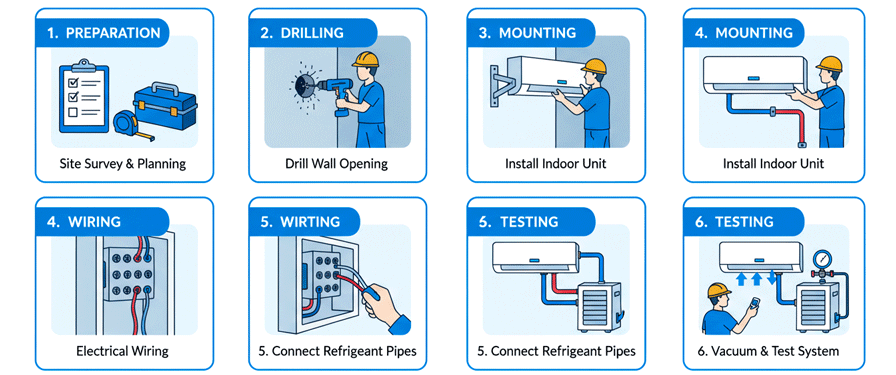 1. PREPARATION

Site Survey & Planning

2. DRILLING

Drill Wall Opening

3. MOUNTING

Install Indoor Unit

4. MOUNTING

Install Indoor Unit

4. WIRING

Electrical Wiring

5. WIRTING

5. Connect Refrigeant Pipes

5. TESTING

5. Connect Refrigeant Pipes

6. TESTING

6. Vacuum & Test System