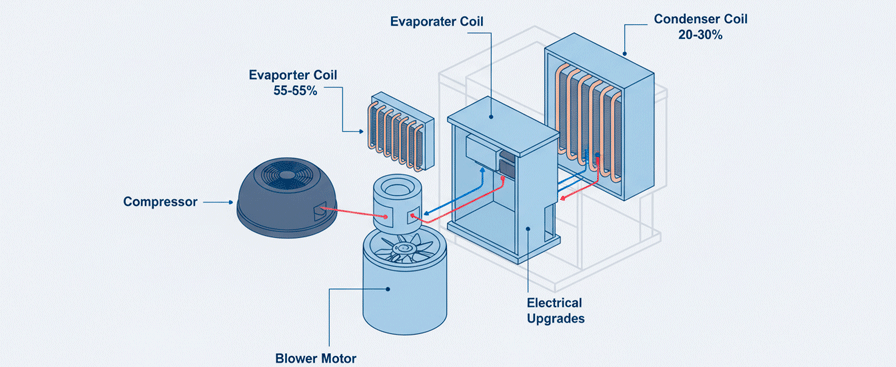 Evaporater Coil

Condenser Coil
20-30%

Evaporter Coil
55-65%

Compressor

Electrical
Upgrades

Blower Motor